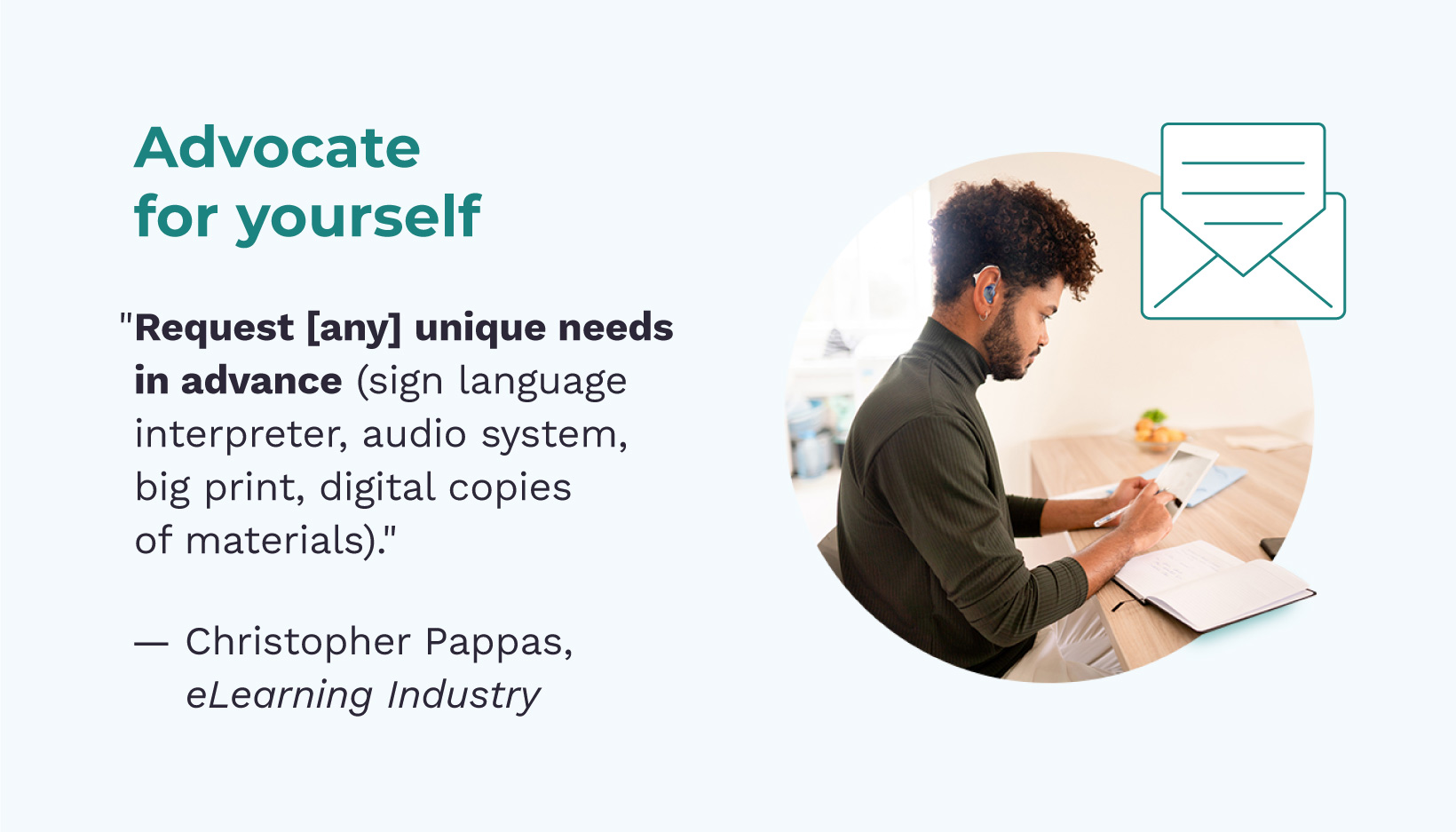 Advocate for yourself

"Request [any] unique needs in advance (sign language interpreter, audio system, big print, digital copies of materials)."

— Christopher Pappas, eLearning Industry